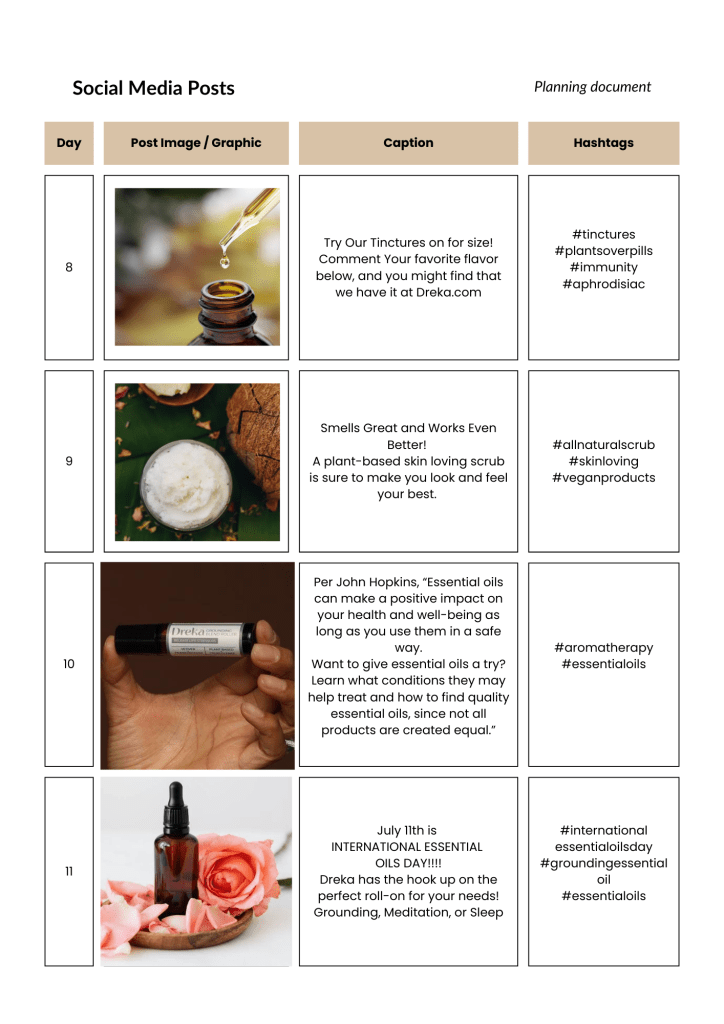 Social Media Posts

Planning document

| Day | Post Image / Graphic | Caption | Hashtags |
|---|---|---|---|
| 8 | | Try Our Tinctures on for size! Comment Your favorite flavor below, and you might find that we have it at Dreka.com | #tinctures #plantsoverpills #immunity #aphrodisiac |
| 9 | | Smells Great and Works Even Better! A plant-based skin loving scrub is sure to make you look and feel your best. | #allnaturalscrub #skinloving #veganproducts |
| 10 | Dreka | Per John Hopkins, “Essential oils can make a positive impact on your health and well-being as long as you use them in a safe way. Want to give essential oils a try? Learn what conditions they may help treat and how to find quality essential oils, since not all products are created equal.” | #aromatherapy #essentialoils |
| 11 | | July 11th is INTERNATIONAL ESSENTIAL OILS DAY!!!! Dreka has the hook up on the perfect roll-on for your needs! Grounding, Meditation, or Sleep | #international essentialoilsday #groundingessential oil #essentialoils |